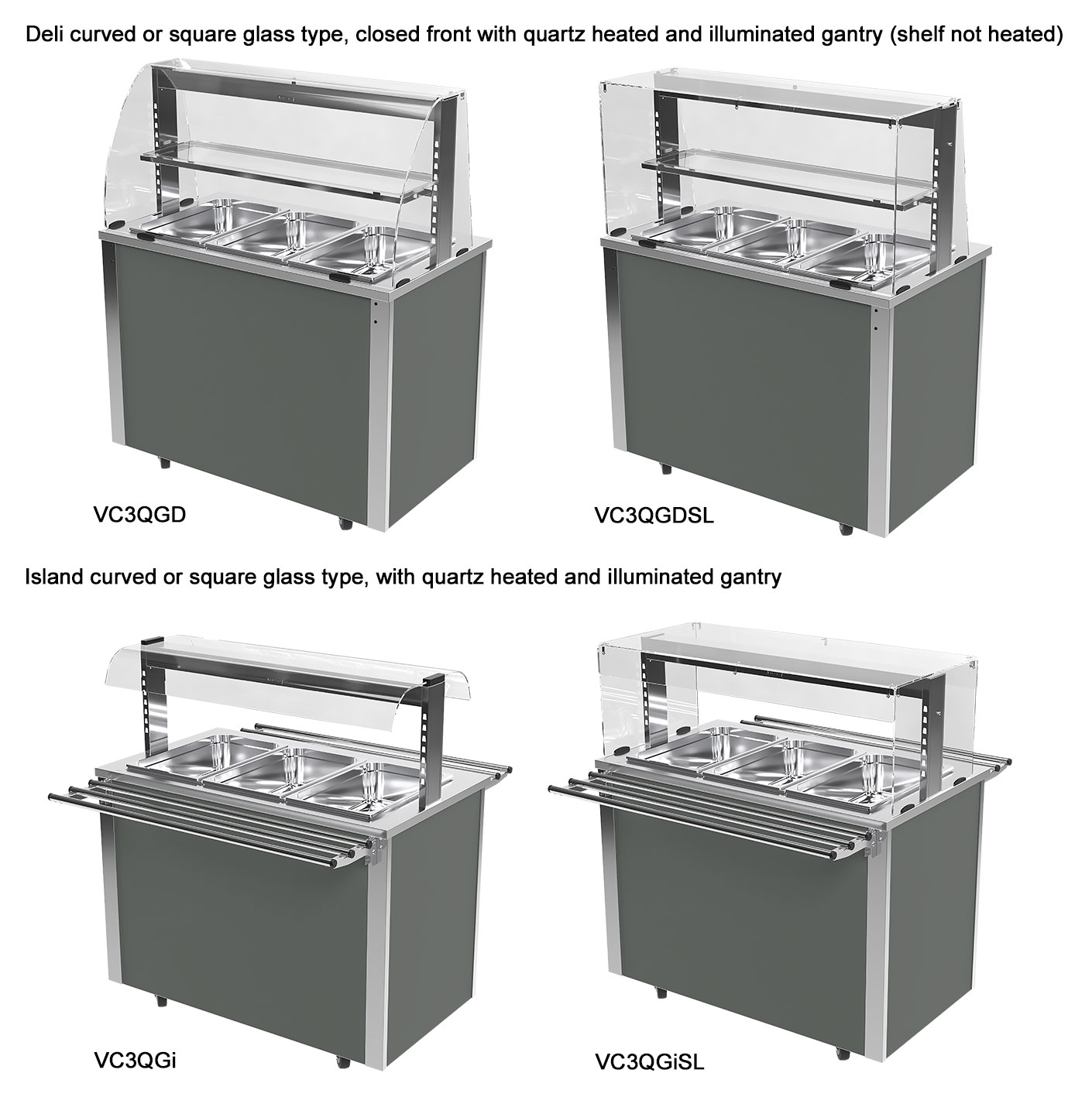 Deli curved or square glass type, closed front with quartz heated and illuminated gantry (shelf not heated)

VC3QGD

VC3QGDSL

Island curved or square glass type, with quartz heated and illuminated gantry

VC3QGi

VC3QGiSL