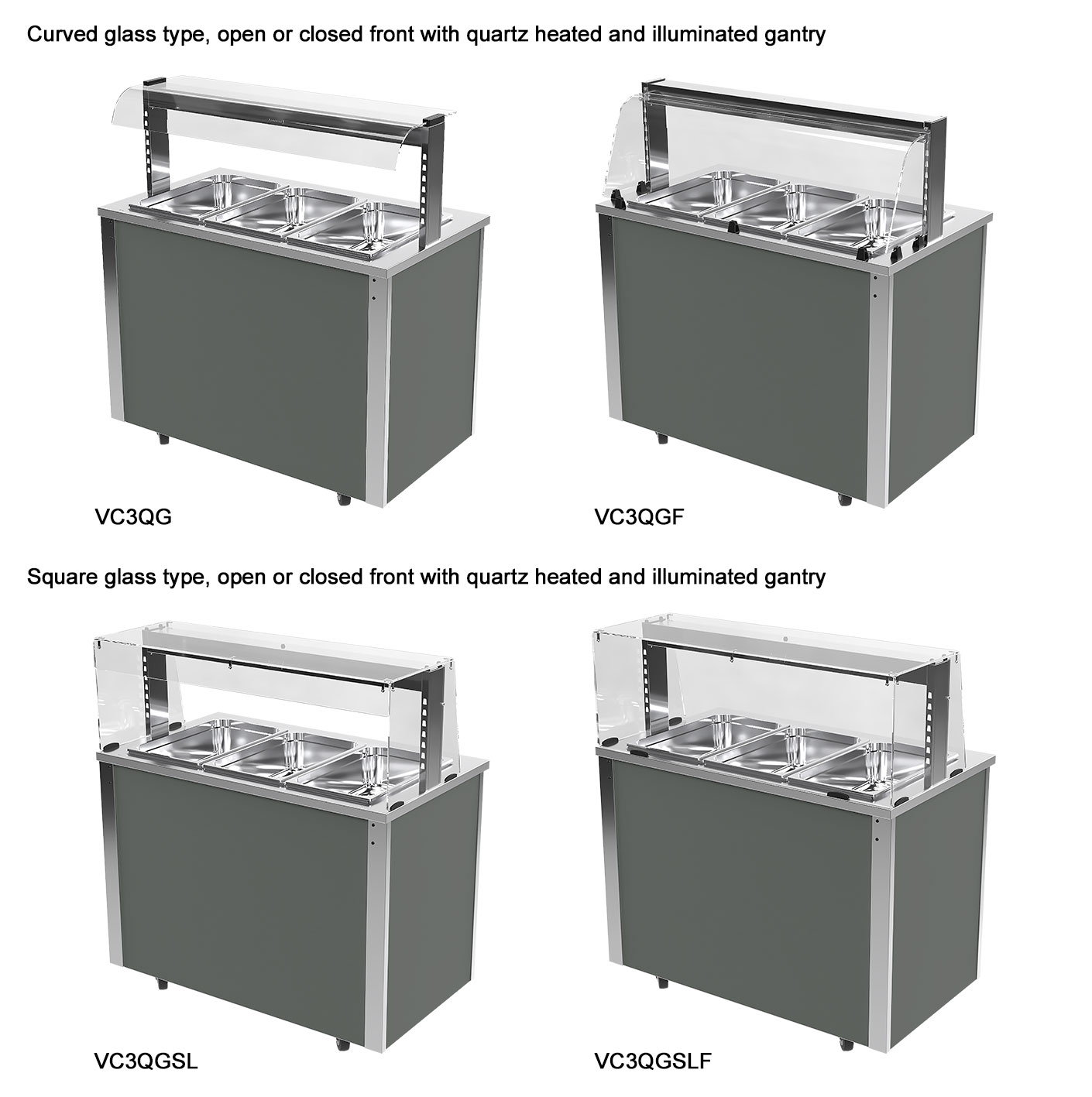 Curved glass type, open or closed front with quartz heated and illuminated gantry

VC3QG

VC3QGF

Square glass type, open or closed front with quartz heated and illuminated gantry

VC3QGSL

VC3QGSLF