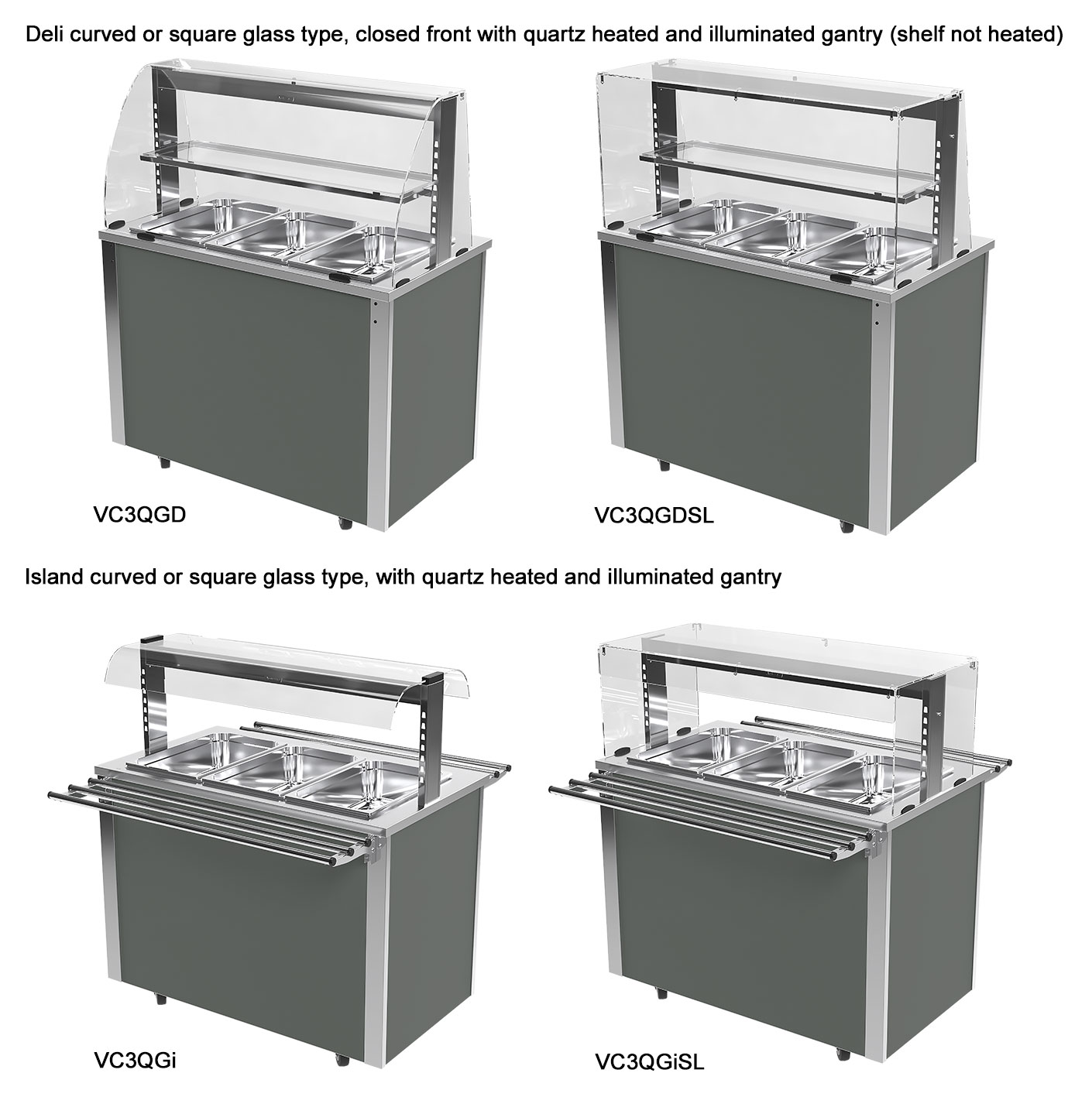 Deli curved or square glass type, closed front with quartz heated and illuminated gantry (shelf not heated)

VC3QGD

VC3QGDSL

Island curved or square glass type, with quartz heated and illuminated gantry

VC3QGi

VC3QGiSL