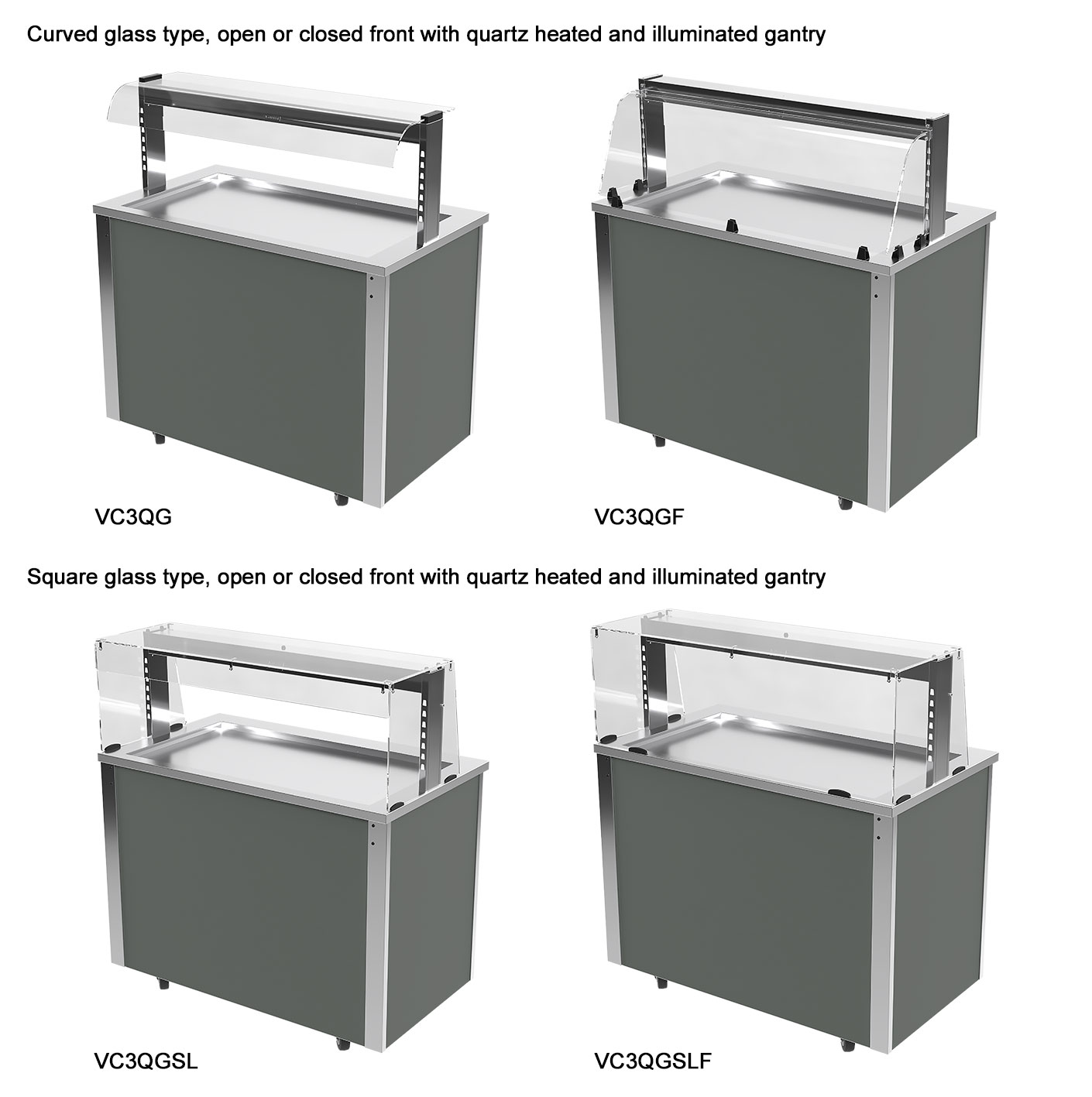 Curved glass type, open or closed front with quartz heated and illuminated gantry

VC3QG

VC3QGF

Square glass type, open or closed front with quartz heated and illuminated gantry

VC3QGSL

VC3QGSLF