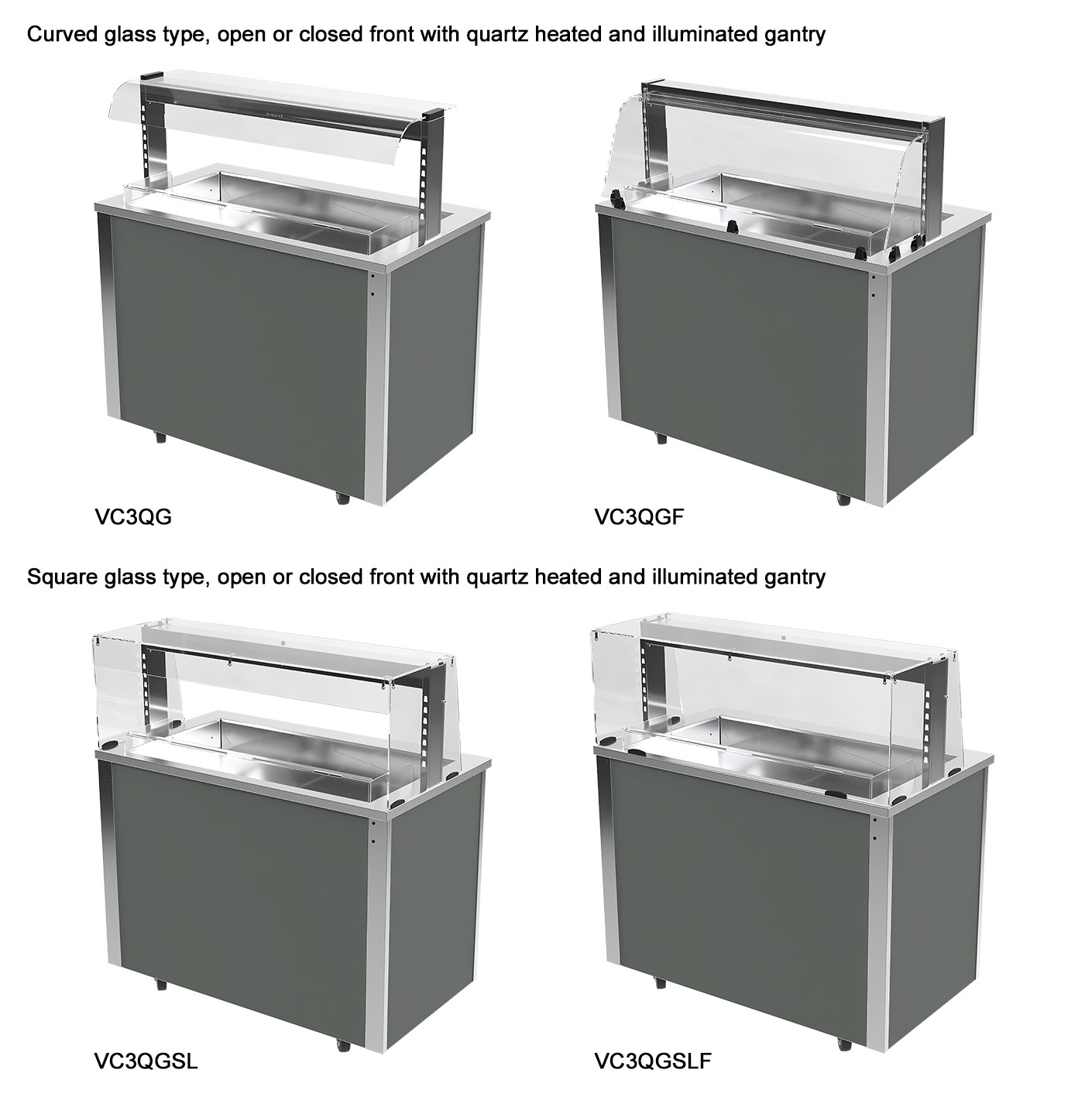 Curved glass type, open or closed front with quartz heated and illuminated gantry

VC3QG

VC3QGF

Square glass type, open or closed front with quartz heated and illuminated gantry

VC3QGSL

VC3QGSLF