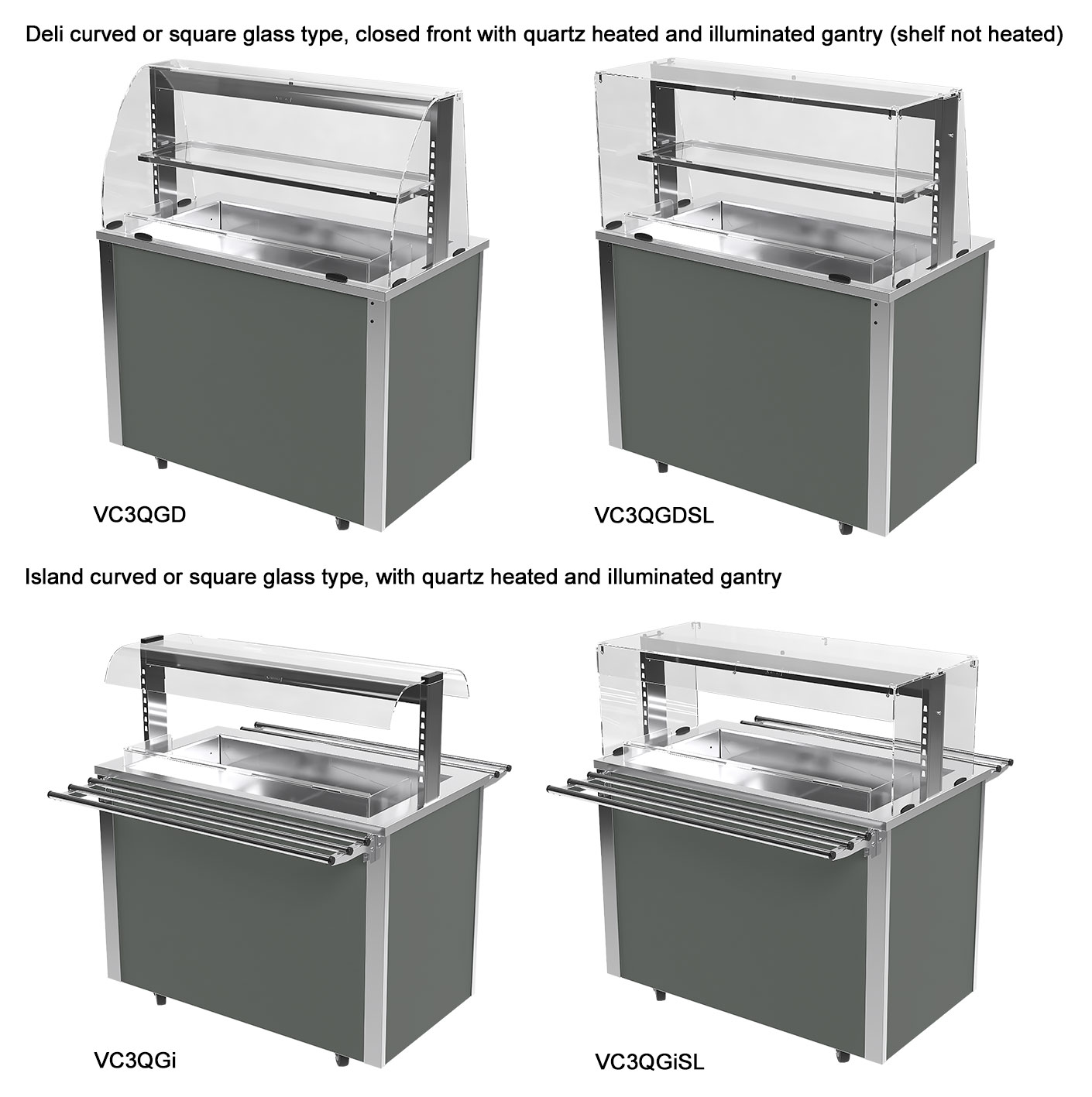 Deli curved or square glass type, closed front with quartz heated and illuminated gantry (shelf not heated)

VC3QGD

VC3QGDSL

Island curved or square glass type, with quartz heated and illuminated gantry

VC3QGi

VC3QGiSL